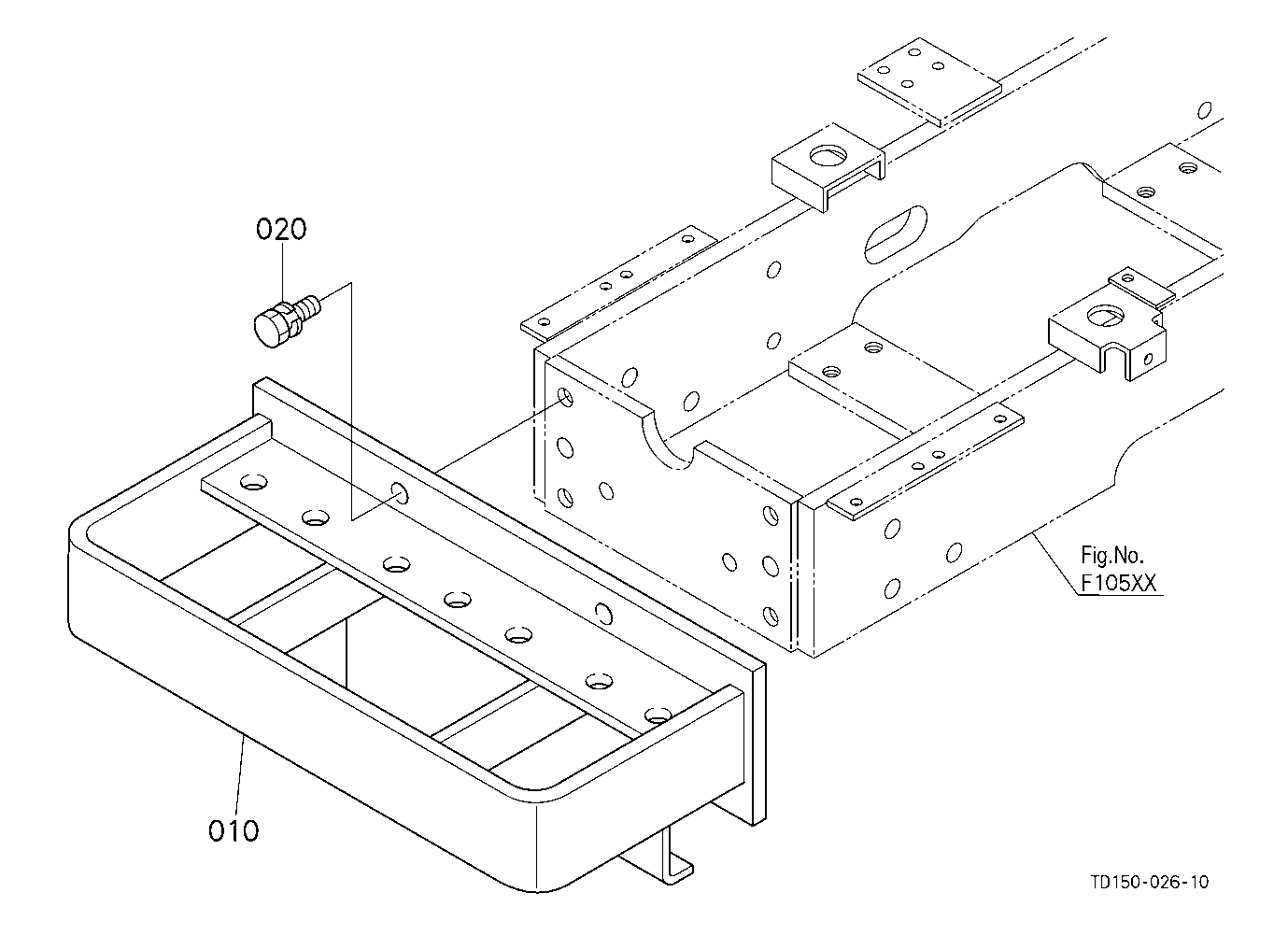 020

Fig.No.
F105XX

010

TD150-026-10